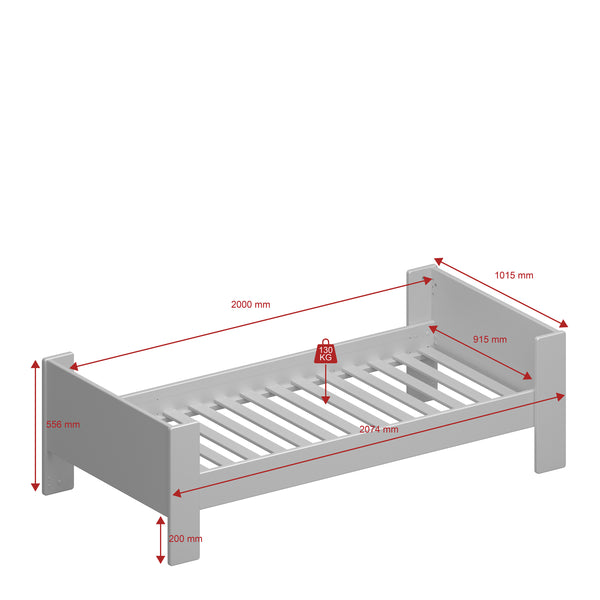 1015 mm

2000 mm

915 mm

130 KG

556 mm

2074 mm

200 mm