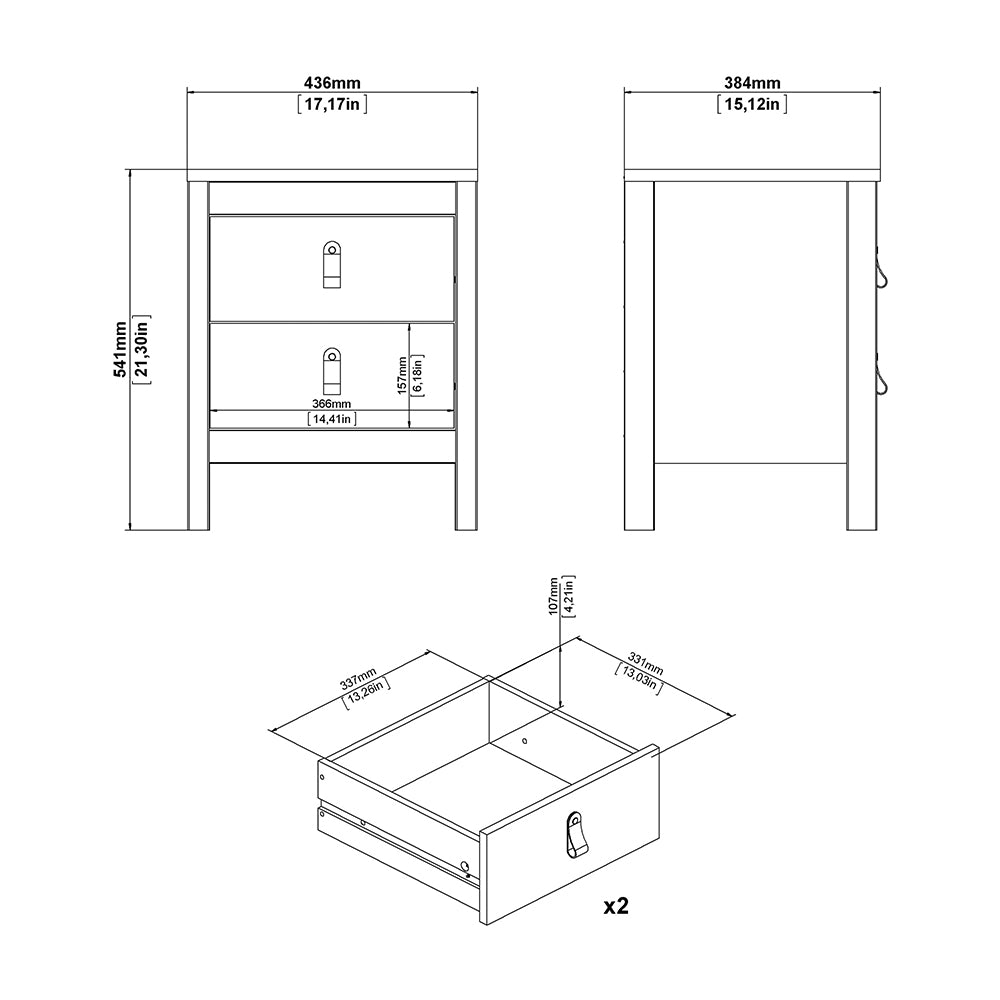 436mm
[17,17in]

384mm
[15,12in]

541mm
[21,30in]

157mm
[6,18in]

366mm
[14,41in]

107mm
[4,21in]

337mm
[13,26in]

331mm
[13,03in]

x2