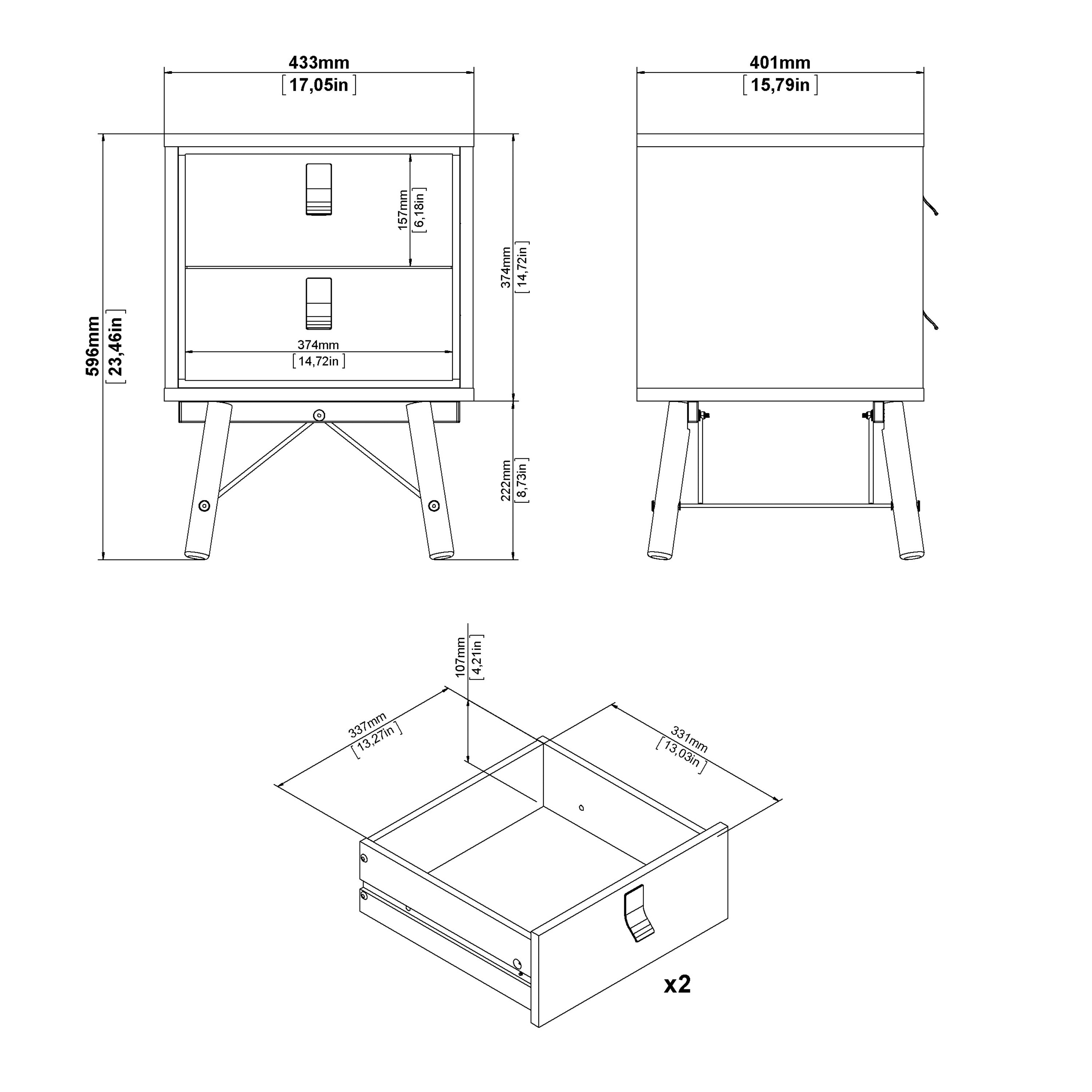 433mm
[17,05in]

401mm
[15,79in]

596mm
[23,46in]

157mm
[6,18in]

374mm
[14,72in]

374mm
[14,72in]

222mm
[8,73in]

107mm
[4,21in]

337mm
[13,27in]

331mm
[13,03in]

x2