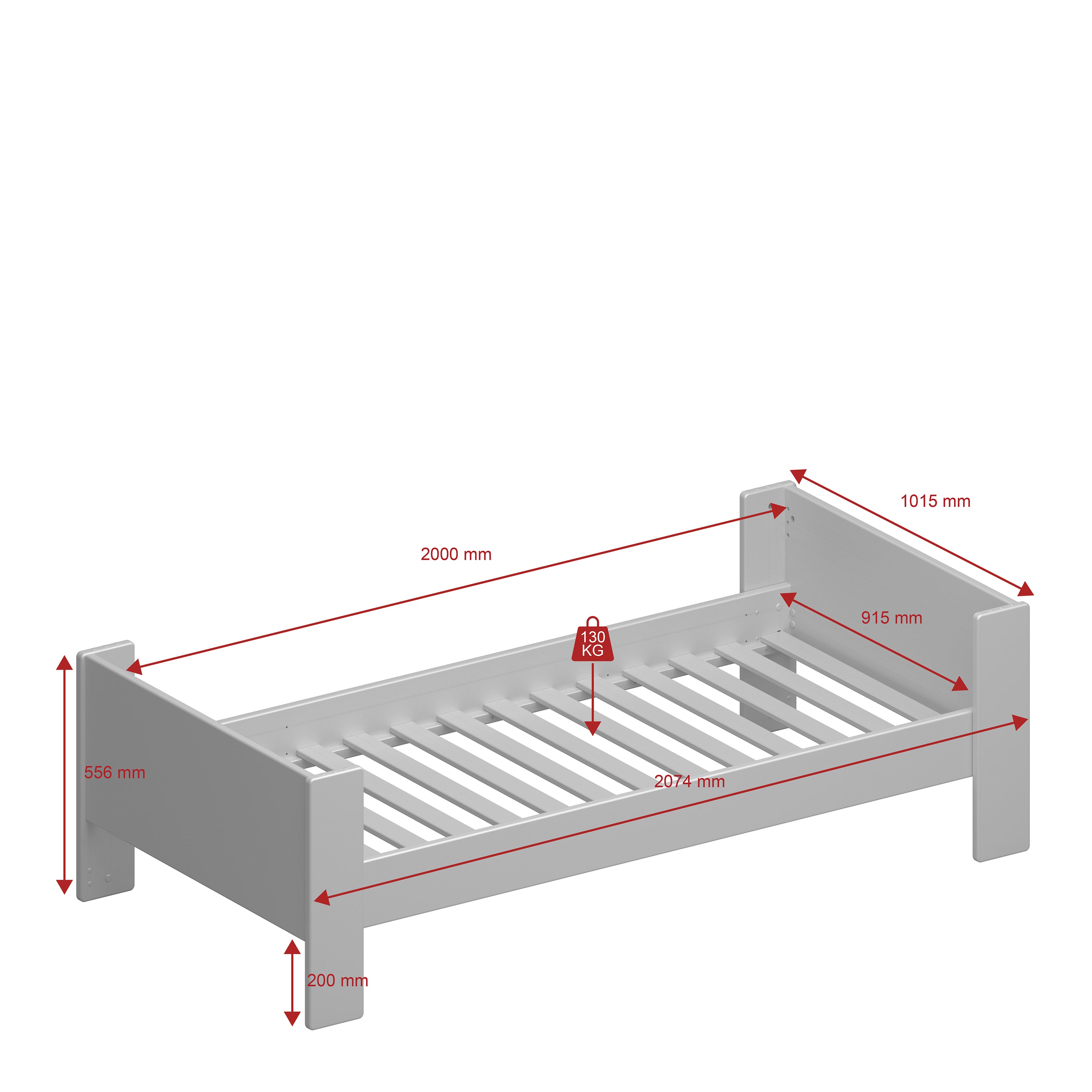 1015 mm

2000 mm

915 mm

130 KG

556 mm

2074 mm

200 mm