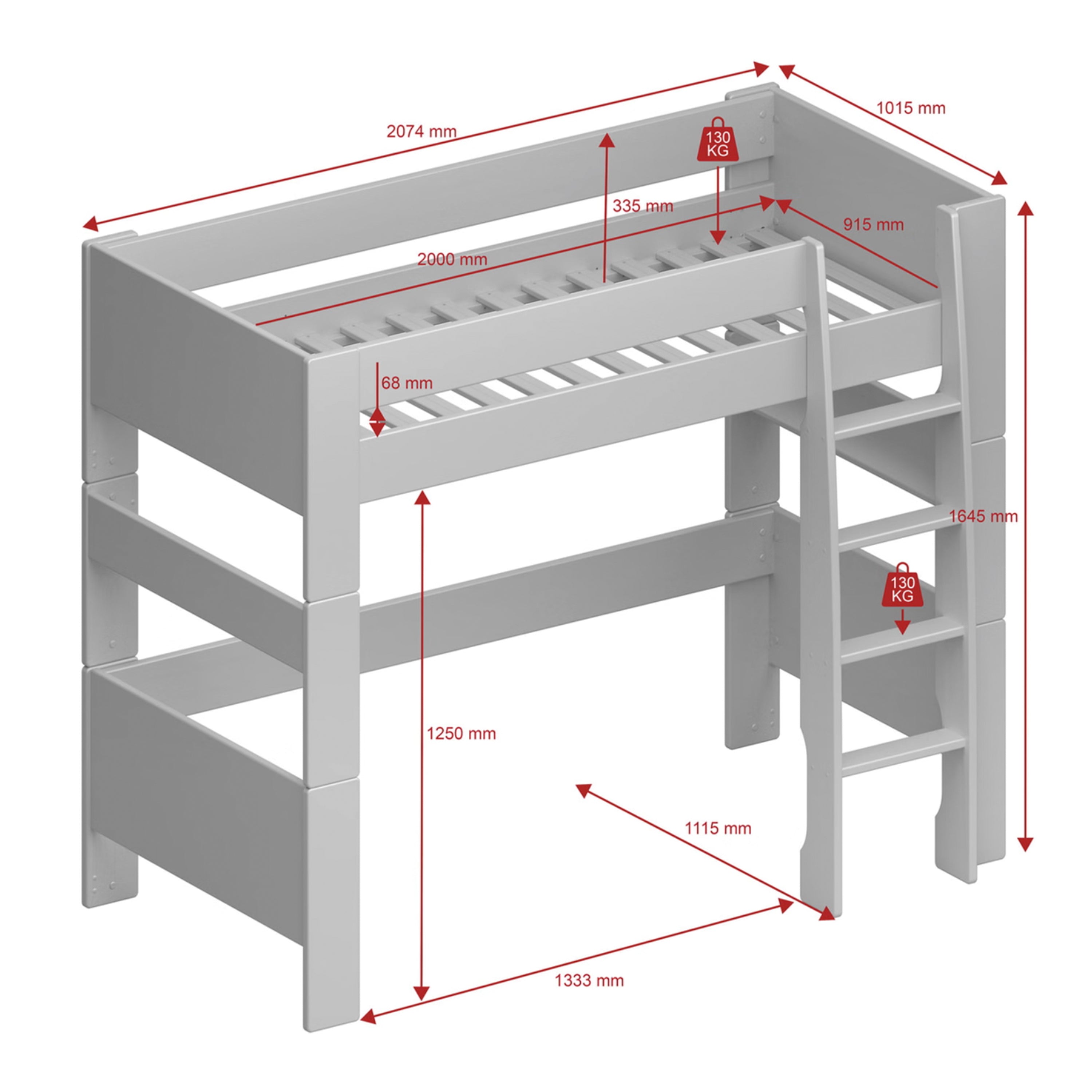 2074 mm

1015 mm

130 KG

335 mm

915 mm

2000 mm

68 mm

1645 mm

130 KG

1250 mm

1115 mm

1333 mm